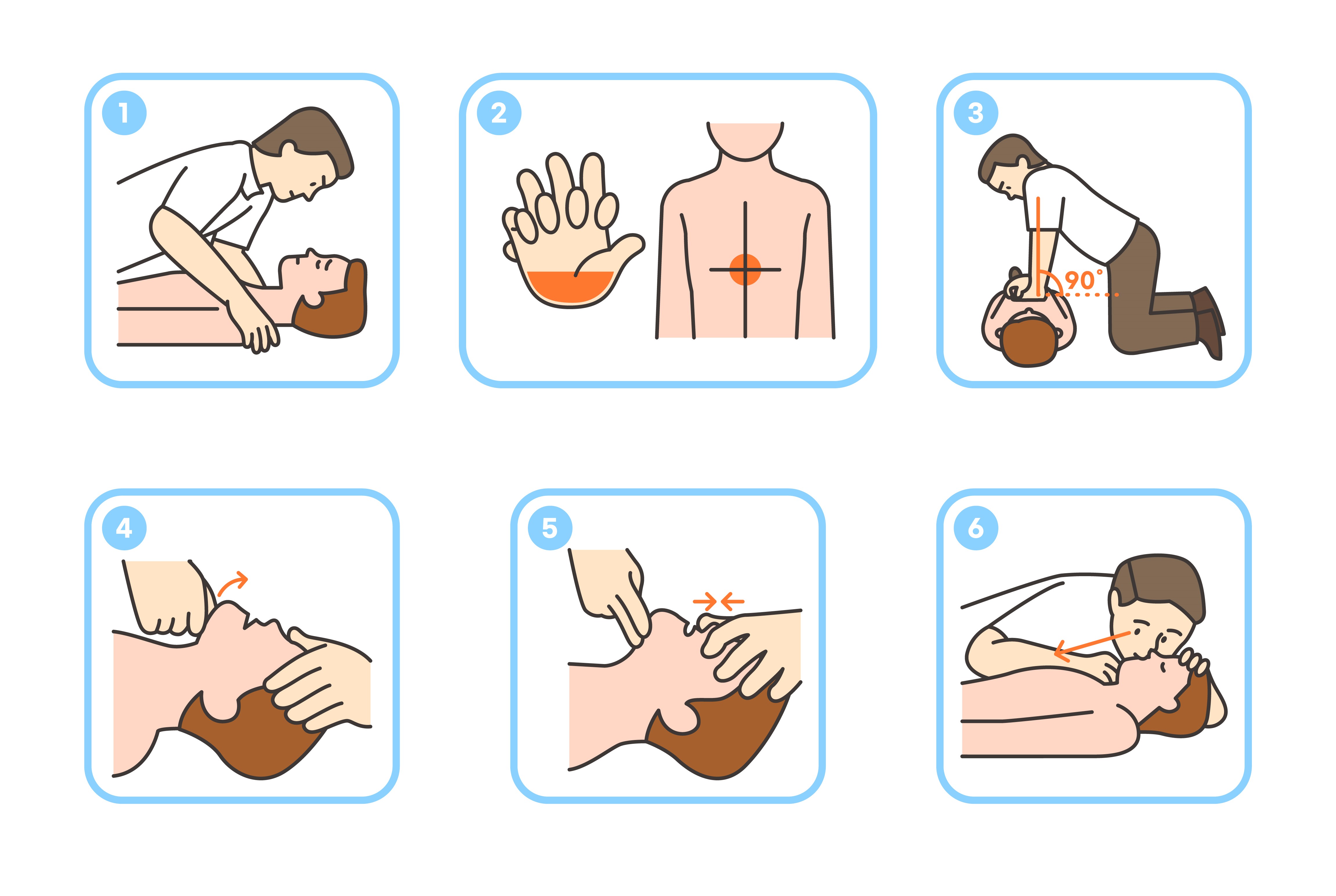 1

2

3

90°

4

5

6